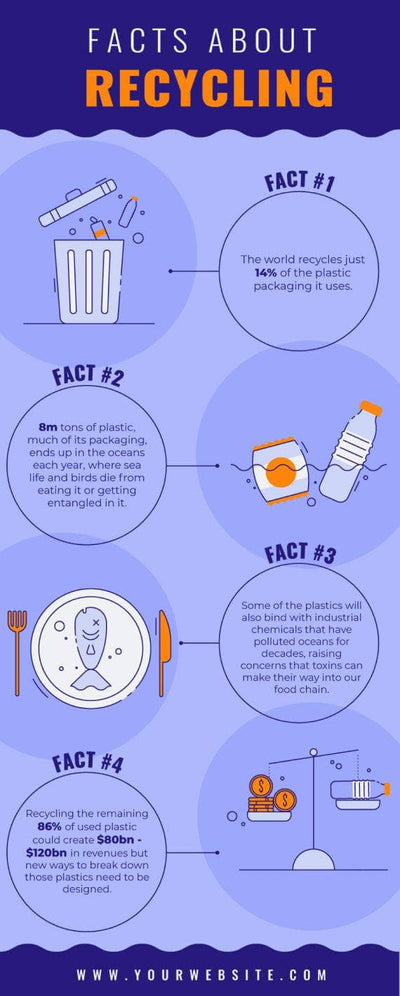 FACTS ABOUT
RECYCLING

FACT #1

The world recycles just 14% of the plastic packaging it uses.

FACT #2

8m tons of plastic, much of its packaging, ends up in the oceans each year, where sea life and birds die from eating it or getting entangled in it.

FACT #3

Some of the plastics will also bind with industrial chemicals that have polluted oceans for decades, raising concerns that toxins can make their way into our food chain.

FACT #4

Recycling the remaining 86% of used plastic could create $80bn - $120bn in revenues but new ways to break down those plastics need to be designed.

WWW.YOURWEBSITE.COM