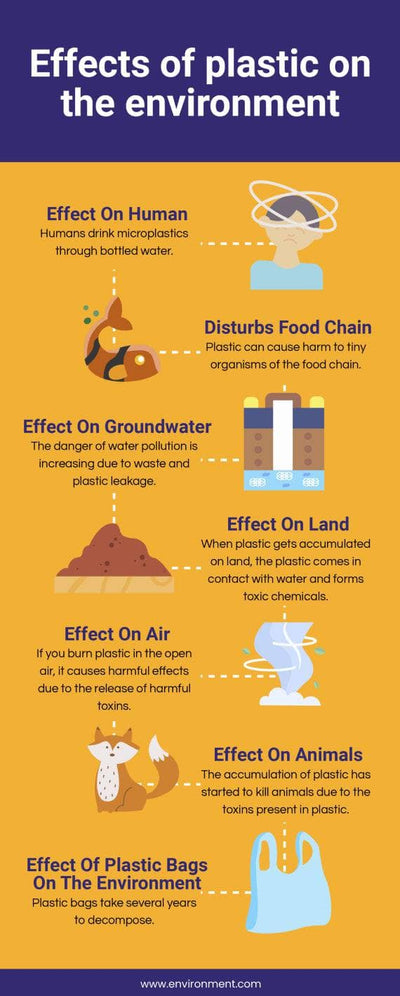 Effects of plastic on the environment

Effect On Human
Humans drink microplastics through bottled water.

Disturbs Food Chain
Plastic can cause harm to tiny organisms of the food chain.

Effect On Groundwater
The danger of water pollution is increasing due to waste and plastic leakage.

Effect On Land
When plastic gets accumulated on land, the plastic comes in contact with water and forms toxic chemicals.

Effect On Air
If you burn plastic in the open air, it causes harmful effects due to the release of harmful toxins.

Effect On Animals
The accumulation of plastic has started to kill animals due to the toxins present in plastic.

Effect Of Plastic Bags On The Environment
Plastic bags take several years to decompose.

www.environment.com