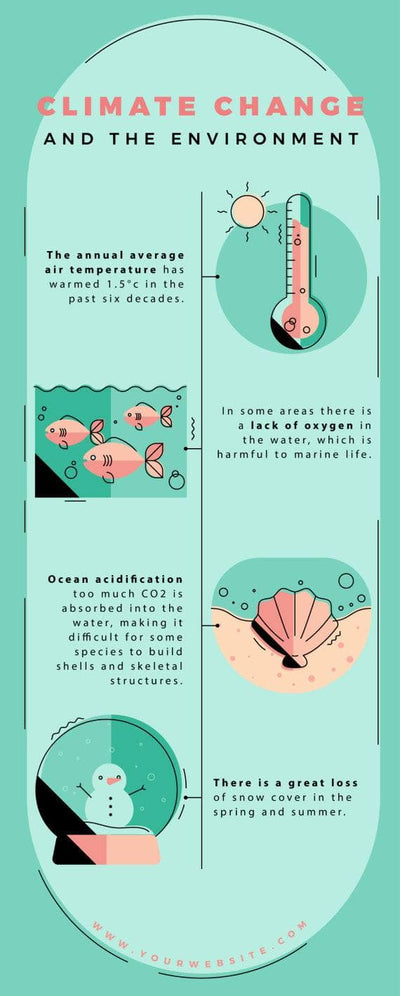 CLIMATE CHANGE
AND THE ENVIRONMENT

The annual average air temperature has warmed 1.5°c in the past six decades.

In some areas there is a lack of oxygen in the water, which is harmful to marine life.

Ocean acidification too much CO2 is absorbed into the water, making it difficult for some species to build shells and skeletal structures.

There is a great loss of snow cover in the spring and summer.

WWW.YOURWEBSITE.COM