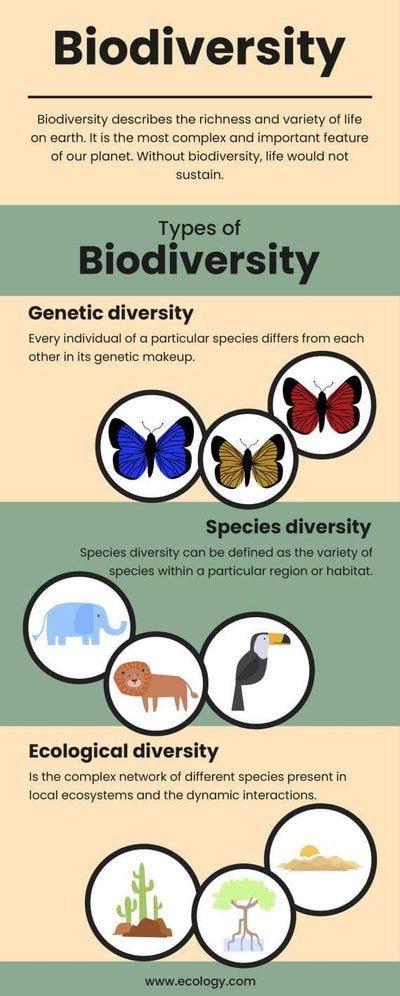 Biodiversity

Biodiversity describes the richness and variety of life on earth. It is the most complex and important feature of our planet. Without biodiversity, life would not sustain.

Types of
Biodiversity

Genetic diversity

Every individual of a particular species differs from each other in its genetic makeup.

Species diversity

Species diversity can be defined as the variety of species within a particular region or habitat.

Ecological diversity

Is the complex network of different species present in local ecosystems and the dynamic interactions.

www.ecology.com