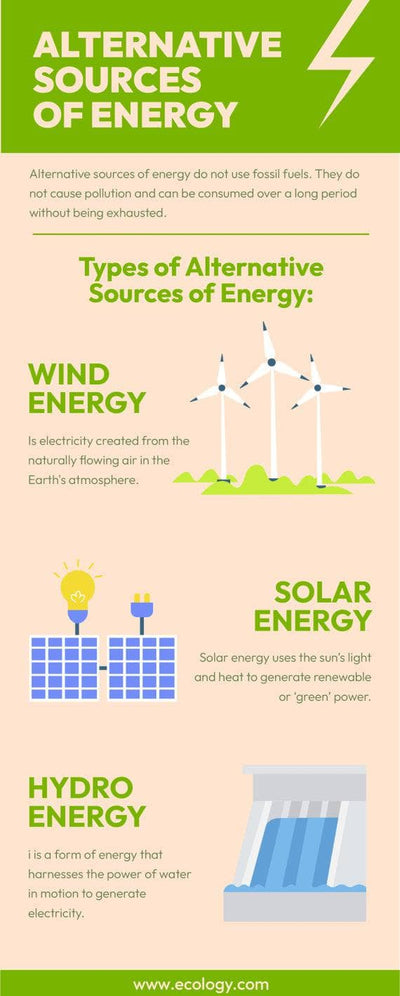 ALTERNATIVE SOURCES OF ENERGY

Alternative sources of energy do not use fossil fuels. They do not cause pollution and can be consumed over a long period without being exhausted.

Types of Alternative Sources of Energy:

WIND ENERGY

Is electricity created from the naturally flowing air in the Earth's atmosphere.

SOLAR ENERGY

Solar energy uses the sun's light and heat to generate renewable or 'green' power.

HYDRO ENERGY

i is a form of energy that harnesses the power of water in motion to generate electricity.

www.ecology.com