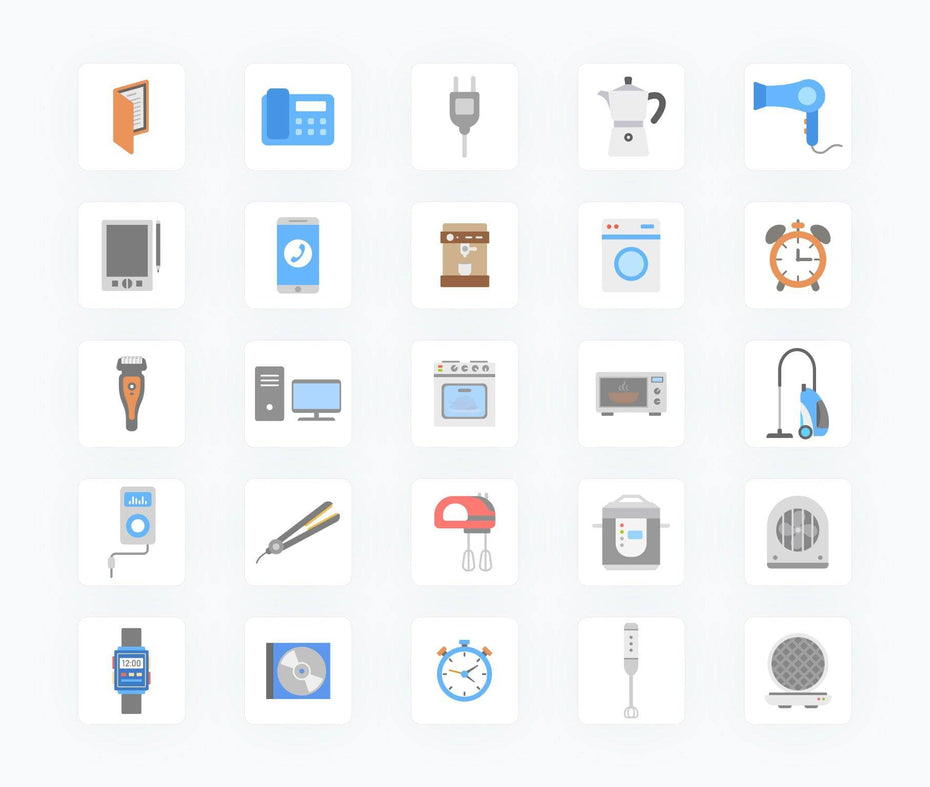 12:00