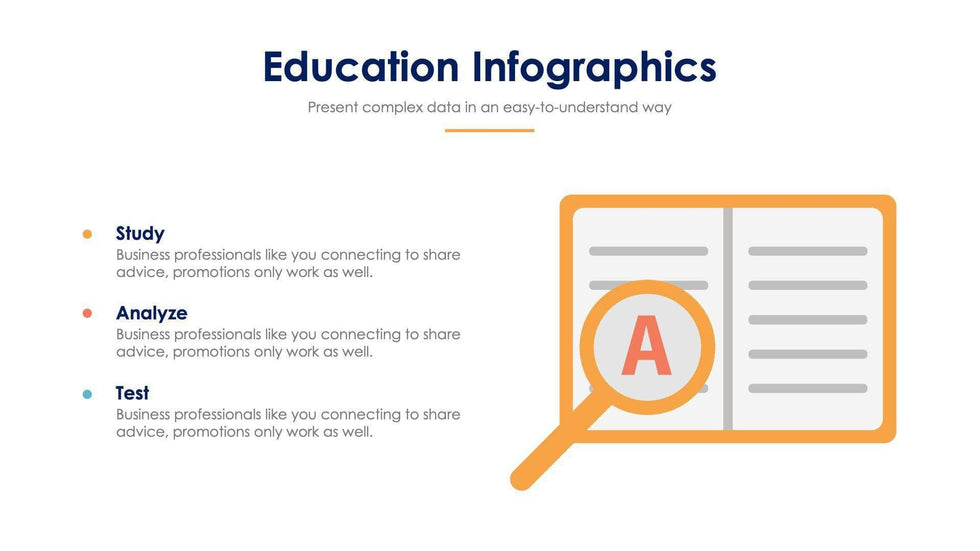 Education Infographics

Present complex data in an easy-to-understand way

Study
Business professionals like you connecting to share advice, promotions only work as well.

Analyze
Business professionals like you connecting to share advice, promotions only work as well.

Test
Business professionals like you connecting to share advice, promotions only work as well.

A