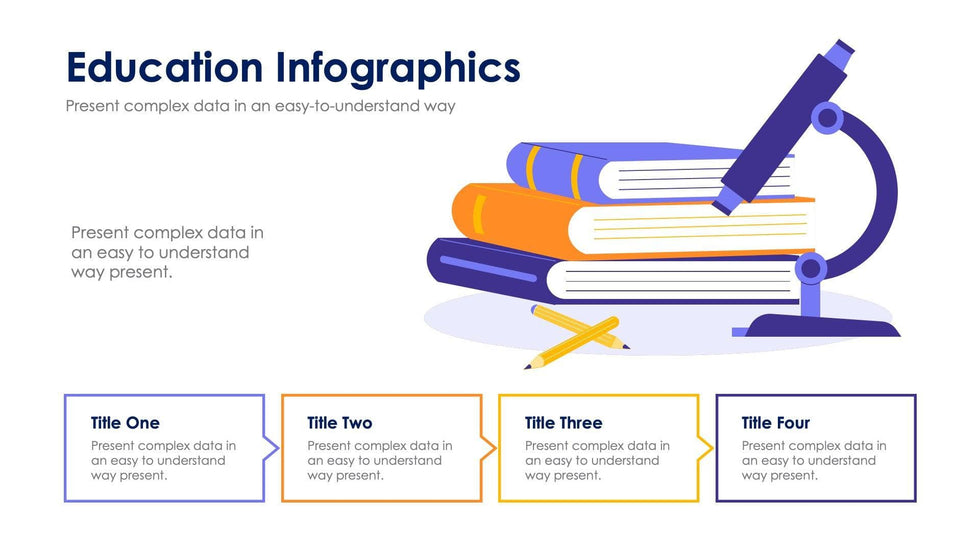 Education Infographics
Present complex data in an easy-to-understand way

Present complex data in an easy to understand way present.

Title One
Present complex data in an easy to understand way present.

Title Two
Present complex data in an easy to understand way present.

Title Three
Present complex data in an easy to understand way present.

Title Four
Present complex data in an easy to understand way present.