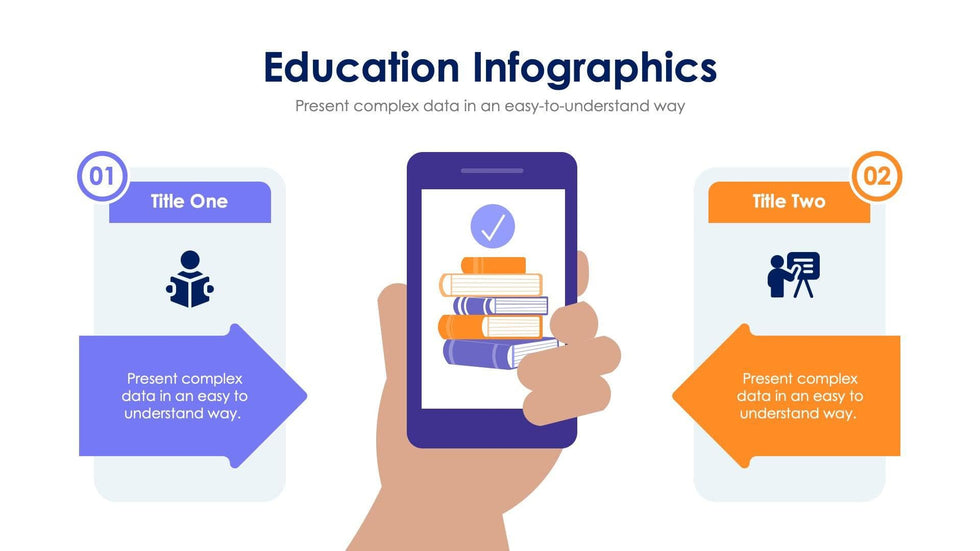 Education Infographics

Present complex data in an easy-to-understand way

01

Title One

Present complex data in an easy to understand way.

02

Title Two

Present complex data in an easy to understand way.