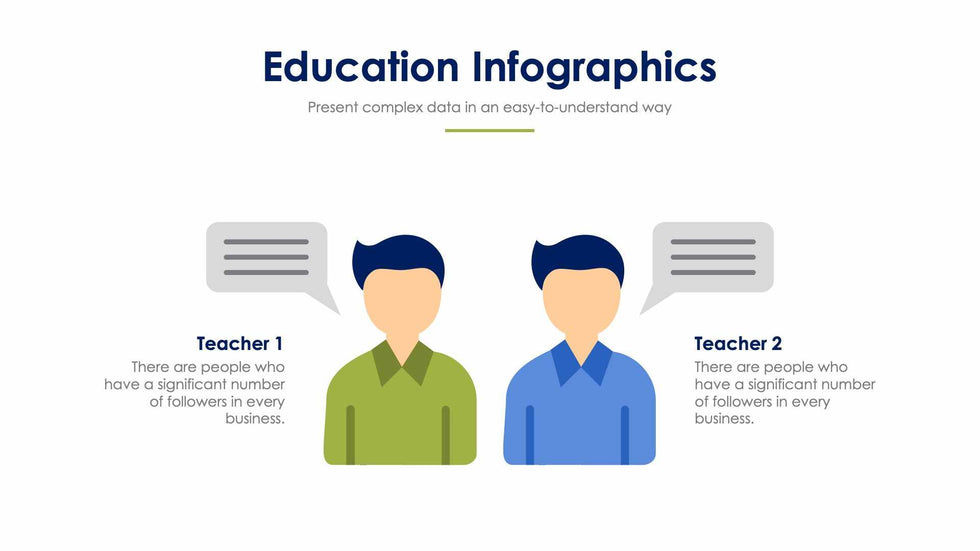 Education Infographics

Present complex data in an easy-to-understand way

Teacher 1

There are people who have a significant number of followers in every business.

Teacher 2

There are people who have a significant number of followers in every business.