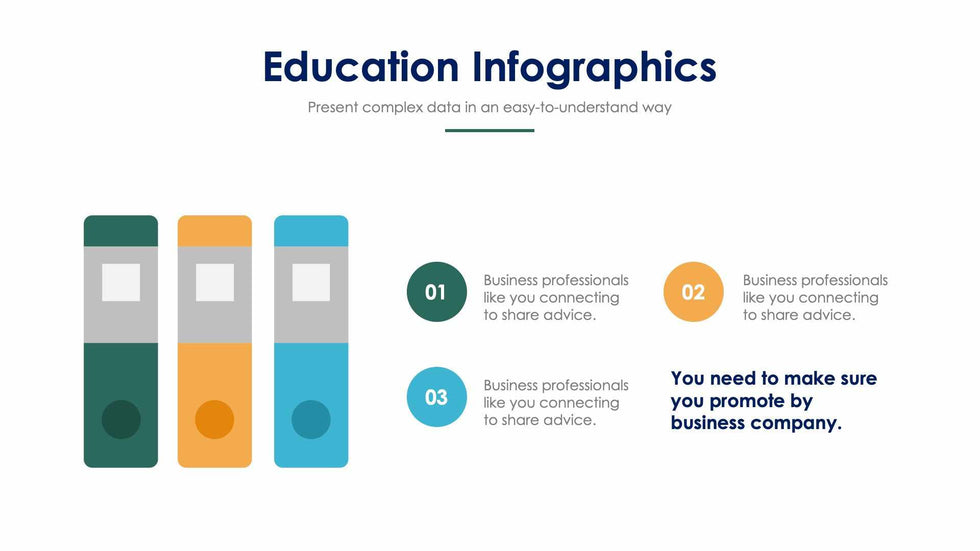 Education Infographics

Present complex data in an easy-to-understand way

01

Business professionals like you connecting to share advice.

02

Business professionals like you connecting to share advice.

03

Business professionals like you connecting to share advice.

You need to make sure you promote by business company.