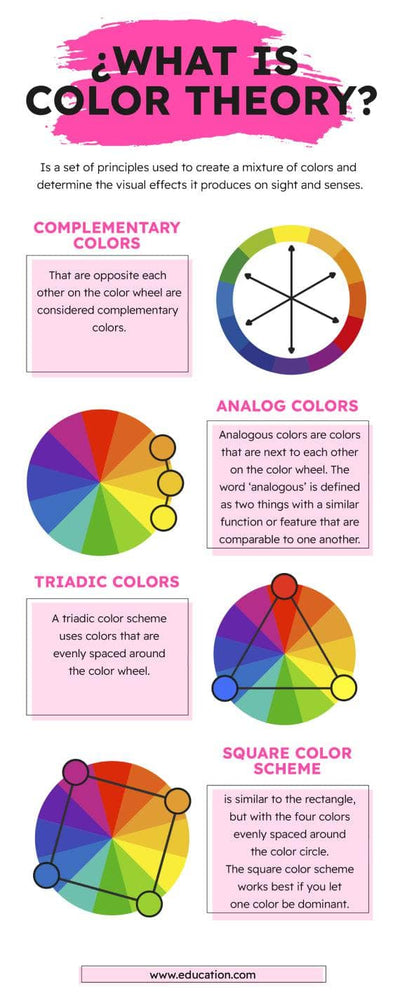 ¿WHAT IS COLOR THEORY?

Is a set of principles used to create a mixture of colors and determine the visual effects it produces on sight and senses.

COMPLEMENTARY COLORS

That are opposite each other on the color wheel are considered complementary colors.

ANALOG COLORS

Analogous colors are colors that are next to each other on the color wheel. The word 'analogous' is defined as two things with a similar function or feature that are comparable to one another.

TRIADIC COLORS

A triadic color scheme uses colors that are evenly spaced around the color wheel.

SQUARE COLOR SCHEME

is similar to the rectangle, but with the four colors evenly spaced around the color circle. The square color scheme works best if you let one color be dominant.

www.education.com