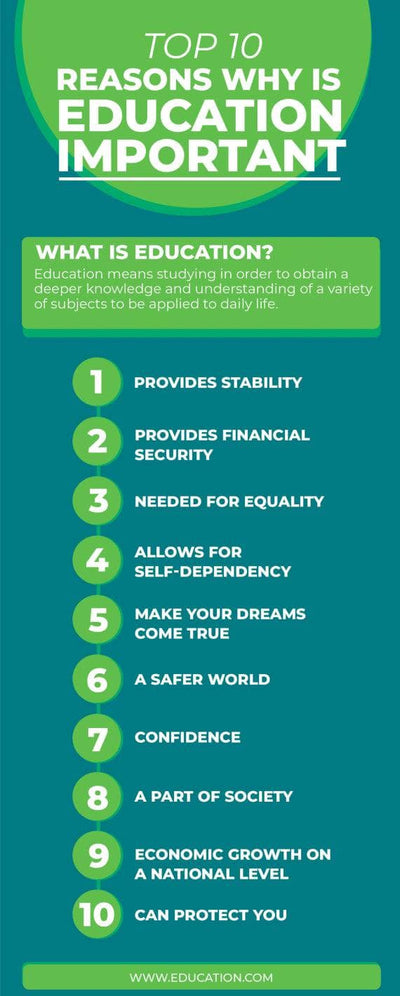 TOP 10
REASONS WHY IS
EDUCATION
IMPORTANT

WHAT IS EDUCATION?
Education means studying in order to obtain a deeper knowledge and understanding of a variety of subjects to be applied to daily life.

1 PROVIDES STABILITY

2 PROVIDES FINANCIAL SECURITY

3 NEEDED FOR EQUALITY

4 ALLOWS FOR SELF-DEPENDENCY

5 MAKE YOUR DREAMS COME TRUE

6 A SAFER WORLD

7 CONFIDENCE

8 A PART OF SOCIETY

9 ECONOMIC GROWTH ON A NATIONAL LEVEL

10 CAN PROTECT YOU

WWW.EDUCATION.COM