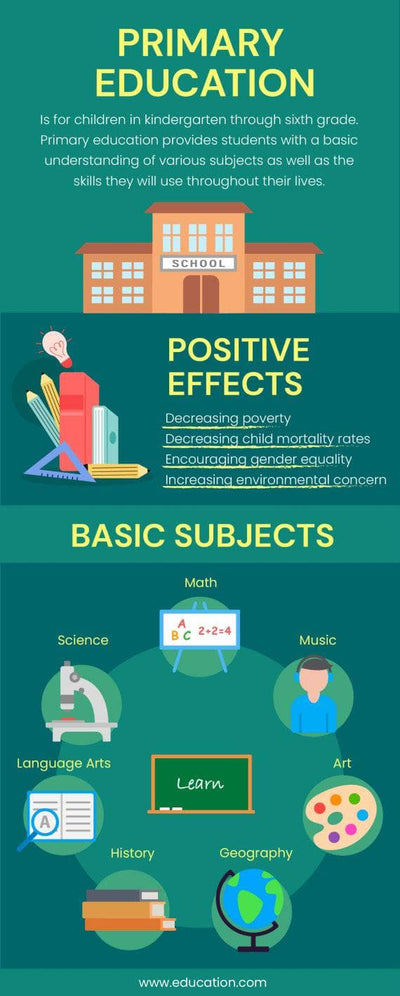 PRIMARY EDUCATION

Is for children in kindergarten through sixth grade. Primary education provides students with a basic understanding of various subjects as well as the skills they will use throughout their lives.

SCHOOL

POSITIVE EFFECTS

Decreasing poverty
Decreasing child mortality rates
Encouraging gender equality
Increasing environmental concern

BASIC SUBJECTS

Math

A B C 2+2=4

Science

Music

Language Arts

A

Learn

Art

History

Geography

www.education.com