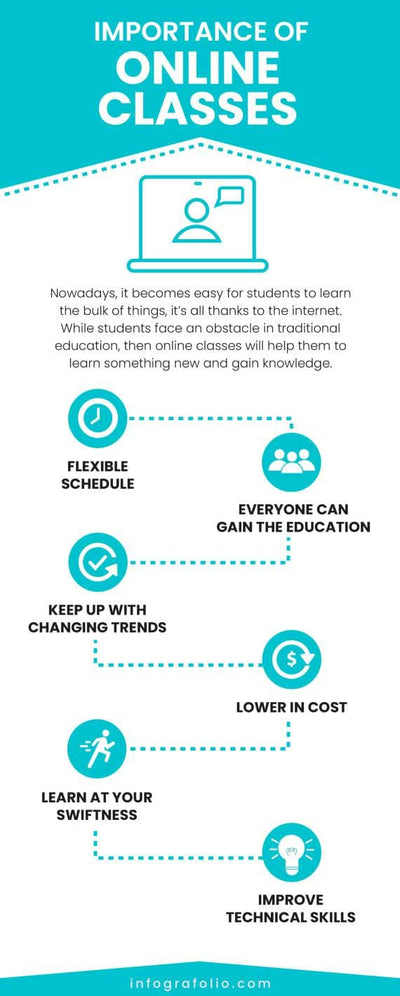 IMPORTANCE OF
ONLINE CLASSES

Nowadays, it becomes easy for students to learn the bulk of things, it's all thanks to the internet. While students face an obstacle in traditional education, then online classes will help them to learn something new and gain knowledge.

FLEXIBLE SCHEDULE

EVERYONE CAN GAIN THE EDUCATION

KEEP UP WITH CHANGING TRENDS

LOWER IN COST

LEARN AT YOUR SWIFTNESS

IMPROVE TECHNICAL SKILLS

infografolio.com