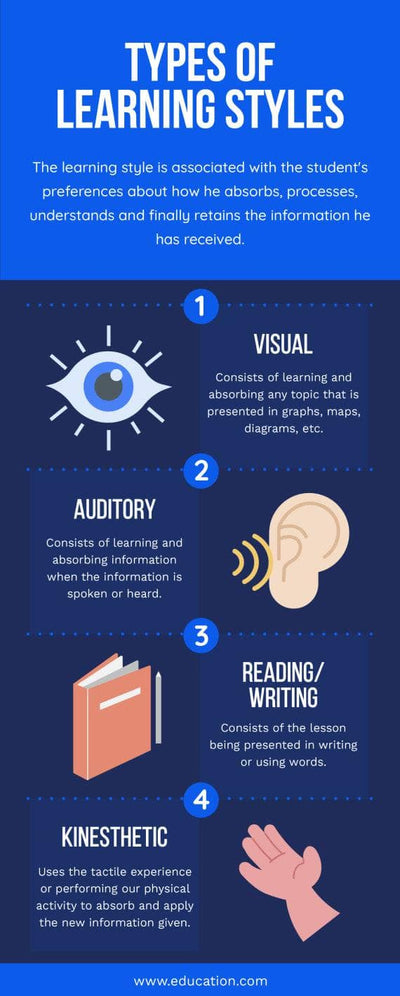 TYPES OF LEARNING STYLES

The learning style is associated with the student's preferences about how he absorbs, processes, understands and finally retains the information he has received.

1

VISUAL

Consists of learning and absorbing any topic that is presented in graphs, maps, diagrams, etc.

2

AUDITORY

Consists of learning and absorbing information when the information is spoken or heard.

3

READING/ WRITING

Consists of the lesson being presented in writing or using words.

4

KINESTHETIC

Uses the tactile experience or performing our physical activity to absorb and apply the new information given.

www.education.com