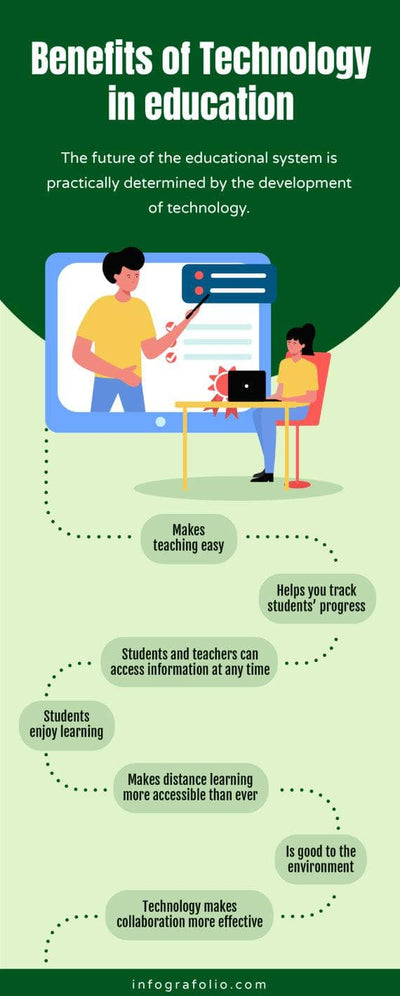 Benefits of Technology in education

The future of the educational system is practically determined by the development of technology.

Makes teaching easy

Helps you track students' progress

Students and teachers can access information at any time

Students enjoy learning

Makes distance learning more accessible than ever

Is good to the environment

Technology makes collaboration more effective

infografolio.com