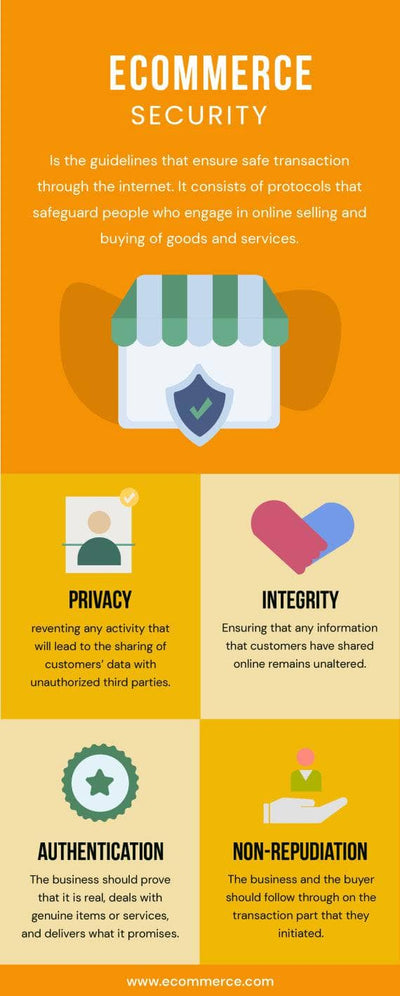 ECOMMERCE
SECURITY

Is the guidelines that ensure safe transaction through the internet. It consists of protocols that safeguard people who engage in online selling and buying of goods and services.

PRIVACY

reventing any activity that will lead to the sharing of customers' data with unauthorized third parties.

INTEGRITY

Ensuring that any information that customers have shared online remains unaltered.

AUTHENTICATION

The business should prove that it is real, deals with genuine items or services, and delivers what it promises.

NON-REPUDIATION

The business and the buyer should follow through on the transaction part that they initiated.

www.ecommerce.com