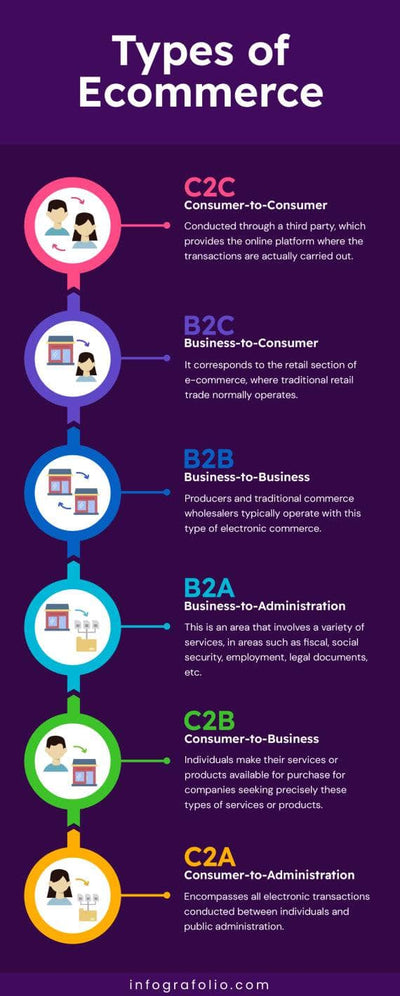 Types of Ecommerce

C2C
Consumer-to-Consumer
Conducted through a third party, which provides the online platform where the transactions are actually carried out.

B2C
Business-to-Consumer
It corresponds to the retail section of e-commerce, where traditional retail trade normally operates.

B2B
Business-to-Business
Producers and traditional commerce wholesalers typically operate with this type of electronic commerce.

B2A
Business-to-Administration
This is an area that involves a variety of services, in areas such as fiscal, social security, employment, legal documents, etc.

C2B
Consumer-to-Business
Individuals make their services or products available for purchase for companies seeking precisely these types of services or products.

C2A
Consumer-to-Administration
Encompasses all electronic transactions conducted between individuals and public administration.

infografolio.com