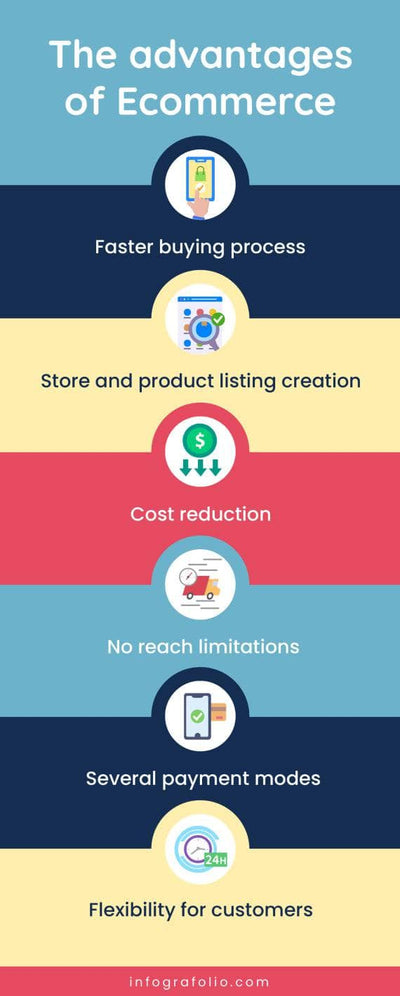 The advantages of Ecommerce

Faster buying process

Store and product listing creation

$

Cost reduction

No reach limitations

Several payment modes

24H

Flexibility for customers

infografolio.com