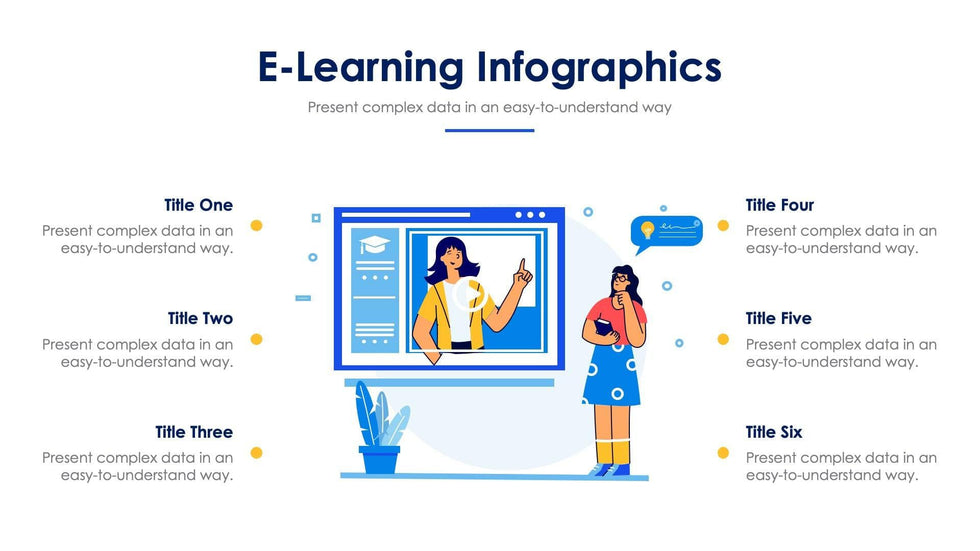 E-Learning Infographics

Present complex data in an easy-to-understand way

Title One
Present complex data in an easy-to-understand way.

Title Two
Present complex data in an easy-to-understand way.

Title Three
Present complex data in an easy-to-understand way.

Title Four
Present complex data in an easy-to-understand way.

Title Five
Present complex data in an easy-to-understand way.

Title Six
Present complex data in an easy-to-understand way.