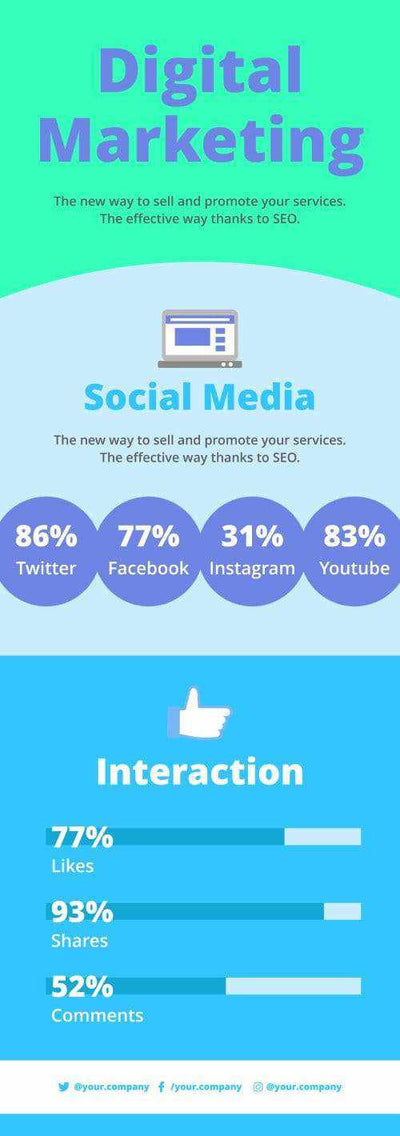 Digital Marketing

The new way to sell and promote your services. The effective way thanks to SEO.

Social Media

The new way to sell and promote your services. The effective way thanks to SEO.

86%
Twitter

77%
Facebook

31%
Instagram

83%
Youtube

Interaction

77%
Likes

93%
Shares

52%
Comments

@your.company /your.company @your.company