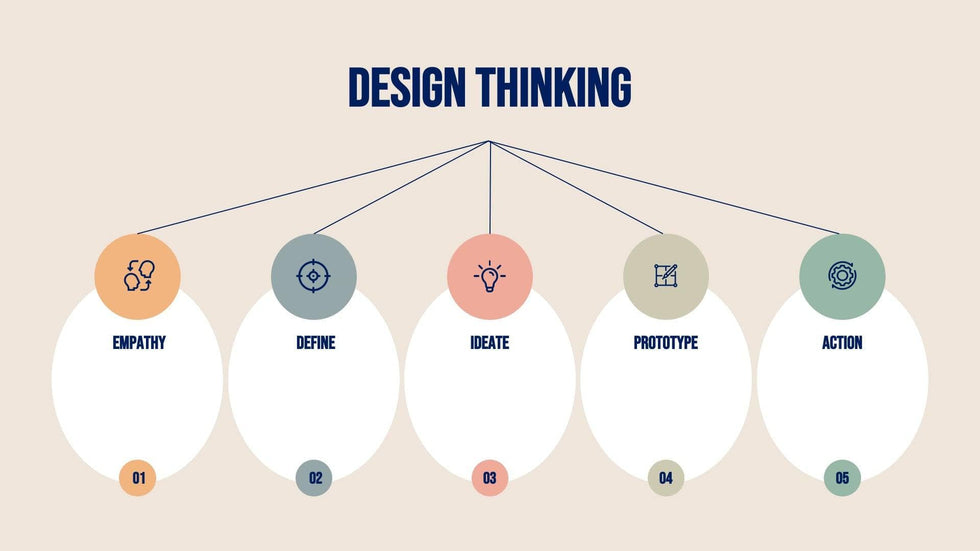 DESIGN THINKING

EMPATHY

01

DEFINE

02

IDEATE

03

PROTOTYPE

04

ACTION

05