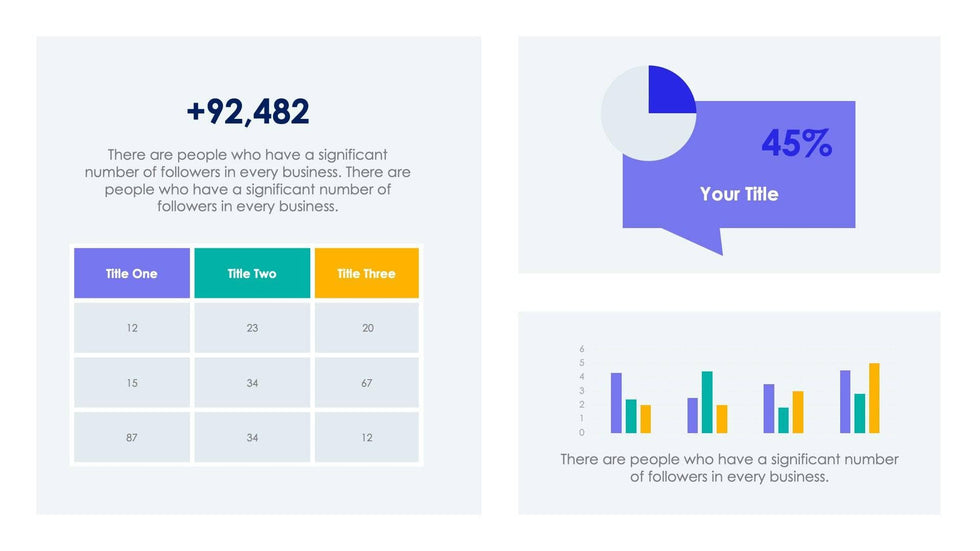 +92,482

There are people who have a significant number of followers in every business. There are people who have a significant number of followers in every business.

| Title One | Title Two | Title Three |
|---|---|---|
| 12 | 23 | 20 |
| 15 | 34 | 67 |
| 87 | 34 | 12 |

45%

Your Title

6
5
4
3
2
1
0

There are people who have a significant number of followers in every business.