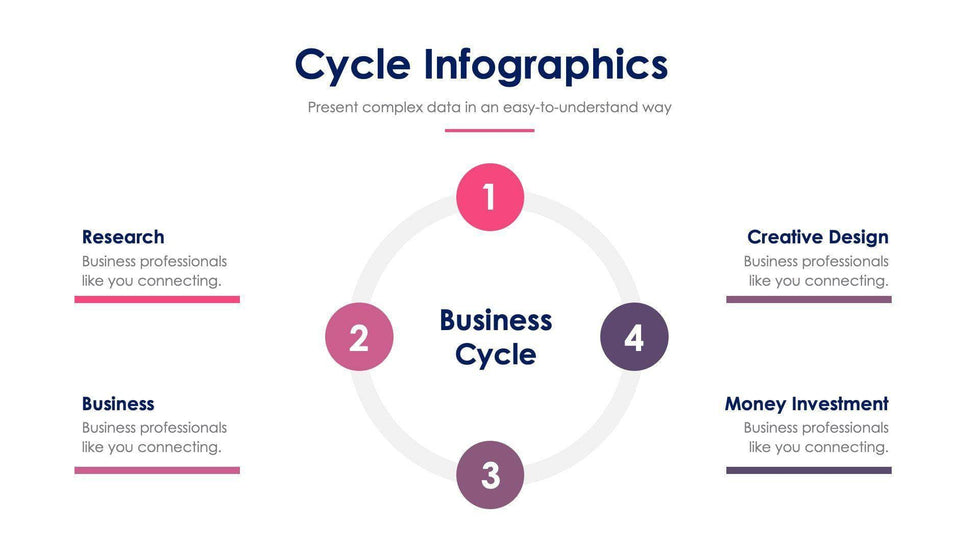 Cycle Infographics

Present complex data in an easy-to-understand way

Research
Business professionals like you connecting.

Business
Business professionals like you connecting.

1

2

Business Cycle

4

3

Creative Design
Business professionals like you connecting.

Money Investment
Business professionals like you connecting.