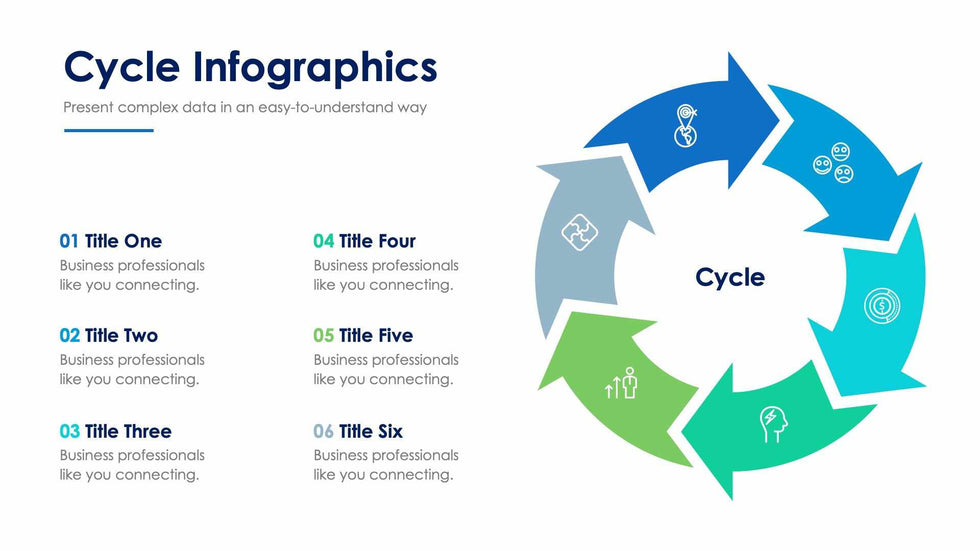 Cycle Infographics

Present complex data in an easy-to-understand way

01 Title One
Business professionals like you connecting.

02 Title Two
Business professionals like you connecting.

03 Title Three
Business professionals like you connecting.

04 Title Four
Business professionals like you connecting.

05 Title Five
Business professionals like you connecting.

06 Title Six
Business professionals like you connecting.

Cycle