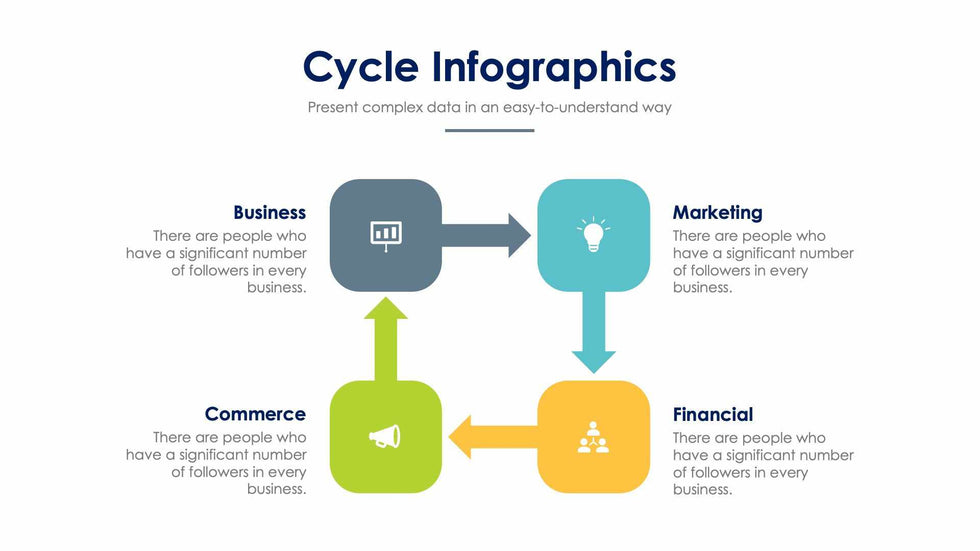 Cycle Infographics

Present complex data in an easy-to-understand way

Business
There are people who have a significant number of followers in every business.

Marketing
There are people who have a significant number of followers in every business.

Commerce
There are people who have a significant number of followers in every business.

Financial
There are people who have a significant number of followers in every business.