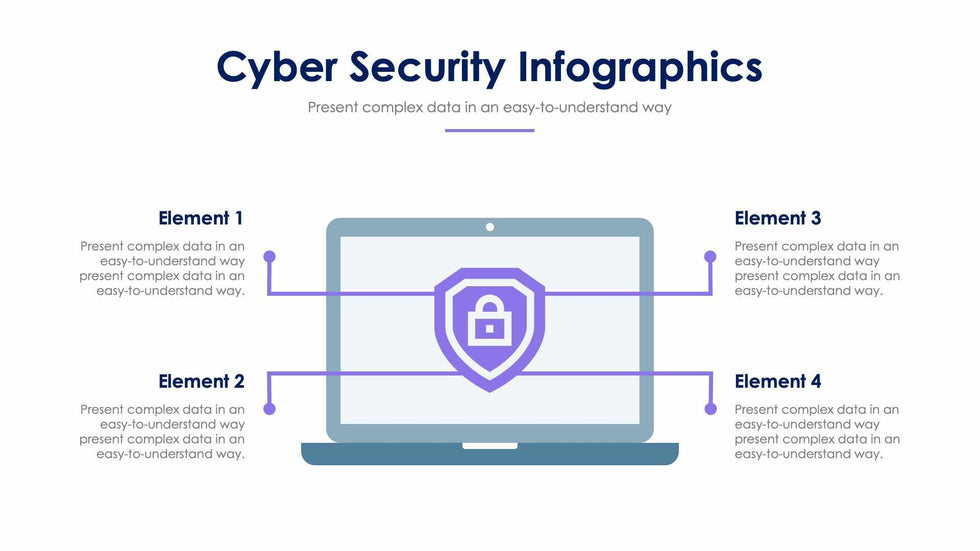 Cyber Security Infographics

Present complex data in an easy-to-understand way

Element 1

Present complex data in an easy-to-understand way present complex data in an easy-to-understand way.

Element 2

Present complex data in an easy-to-understand way present complex data in an easy-to-understand way.

Element 3

Present complex data in an easy-to-understand way present complex data in an easy-to-understand way.

Element 4

Present complex data in an easy-to-understand way present complex data in an easy-to-understand way.