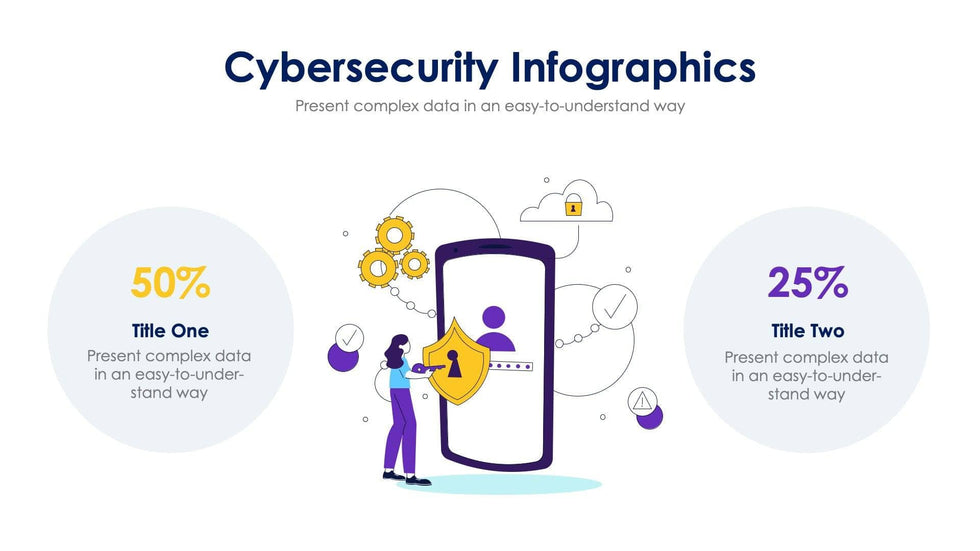 Cybersecurity Infographics

Present complex data in an easy-to-understand way

50%

Title One

Present complex data in an easy-to-understand way

25%

Title Two

Present complex data in an easy-to-understand way