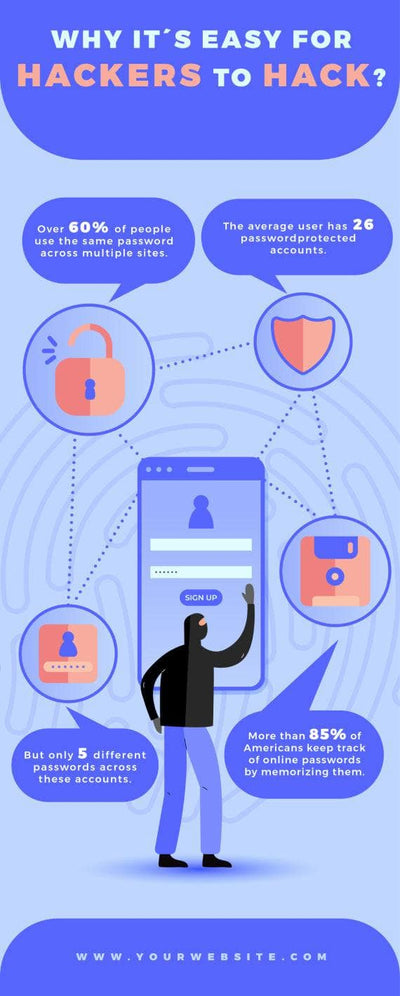 WHY IT´S EASY FOR HACKERS TO HACK?

Over 60% of people use the same password across multiple sites.

The average user has 26 passwordprotected accounts.

SIGN UP

But only 5 different passwords across these accounts.

More than 85% of Americans keep track of online passwords by memorizing them.

WWW.YOURWEBSITE.COM