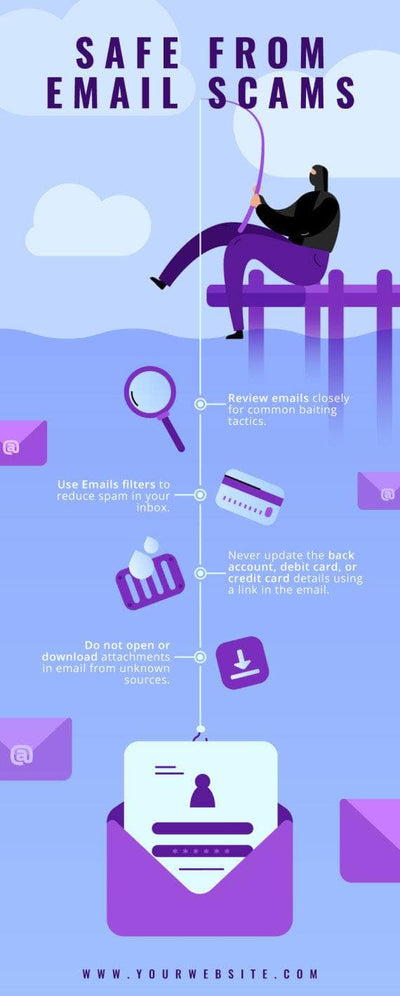 SAFE FROM EMAIL SCAMS

Review emails closely for common baiting tactics.

Use Emails filters to reduce spam in your inbox.

Never update the back account, debit card, or credit card details using a link in the email.

Do not open or download attachments in email from unknown sources.

WWW.YOURWEBSITE.COM