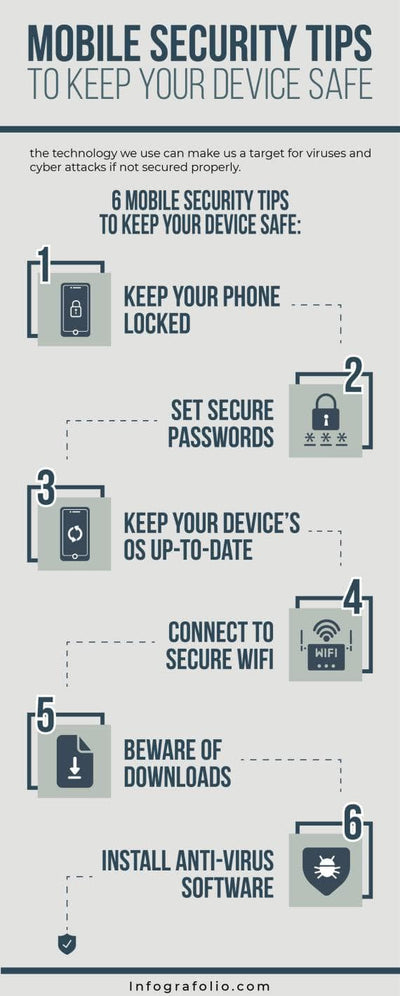 MOBILE SECURITY TIPS
TO KEEP YOUR DEVICE SAFE

the technology we use can make us a target for viruses and cyber attacks if not secured properly.

6 MOBILE SECURITY TIPS
TO KEEP YOUR DEVICE SAFE:

1
KEEP YOUR PHONE LOCKED

2
SET SECURE PASSWORDS

***

3
KEEP YOUR DEVICE'S OS UP-TO-DATE

4
CONNECT TO SECURE WIFI

WIFI

5
BEWARE OF DOWNLOADS

6
INSTALL ANTI-VIRUS SOFTWARE

Infografolio.com