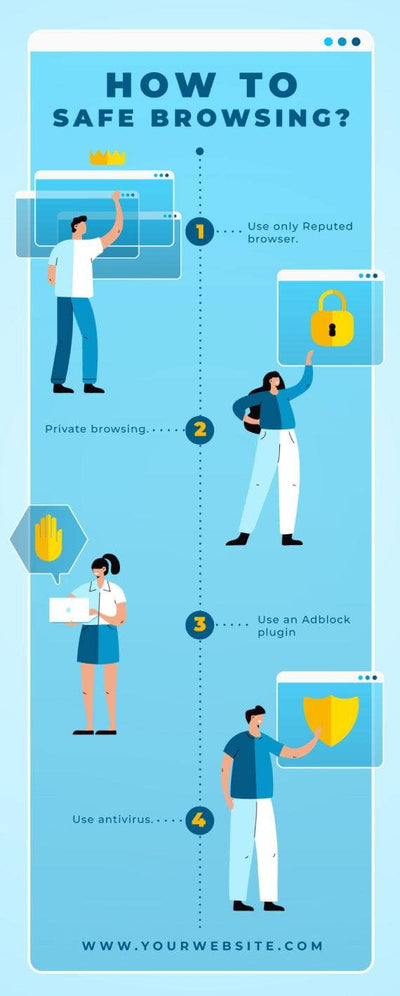 HOW TO SAFE BROWSING?

1 Use only Reputed browser.

Private browsing. 2

3 Use an Adblock plugin

Use antivirus. 4

WWW.YOURWEBSITE.COM