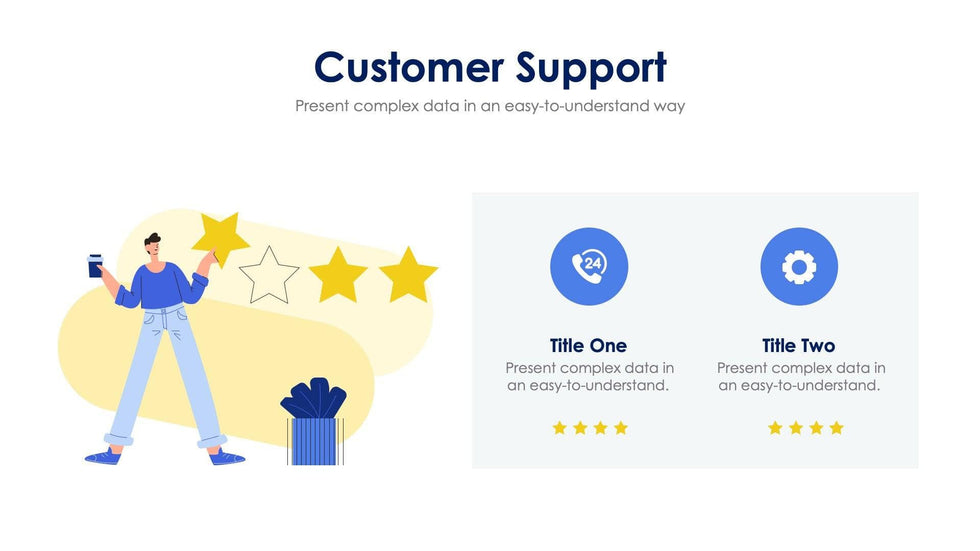 Customer Support

Present complex data in an easy-to-understand way

24

Title One

Present complex data in an easy-to-understand.

Title Two

Present complex data in an easy-to-understand.