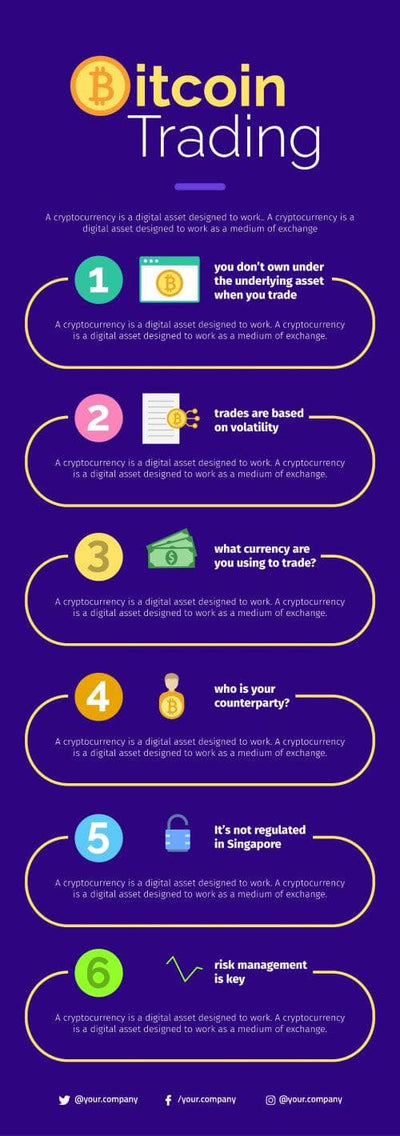 Bitcoin Trading

A cryptocurrency is a digital asset designed to work.. A cryptocurrency is a digital asset designed to work as a medium of exchange

1

you don't own under the underlying asset when you trade

A cryptocurrency is a digital asset designed to work. A cryptocurrency is a digital asset designed to work as a medium of exchange.

2

trades are based on volatility

A cryptocurrency is a digital asset designed to work. A cryptocurrency is a digital asset designed to work as a medium of exchange.

3

what currency are you using to trade?

A cryptocurrency is a digital asset designed to work. A cryptocurrency is a digital asset designed to work as a medium of exchange.

4

who is your counterparty?

A cryptocurrency is a digital asset designed to work. A cryptocurrency is a digital asset designed to work as a medium of exchange.

5

It's not regulated in Singapore

A cryptocurrency is a digital asset designed to work. A cryptocurrency is a digital asset designed to work as a medium of exchange.

6

risk management is key

A cryptocurrency is a digital asset designed to work. A cryptocurrency is a digital asset designed to work as a medium of exchange.

@your.company /your.company @your.company