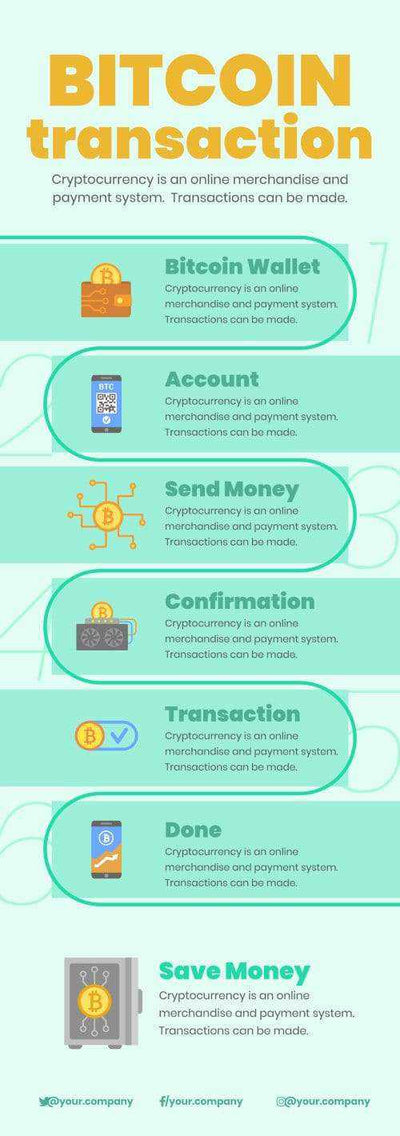 BITCOIN transaction

Cryptocurrency is an online merchandise and payment system. Transactions can be made.

1

Bitcoin Wallet

Cryptocurrency is an online merchandise and payment system. Transactions can be made.

2

BTC

Account

Cryptocurrency is an online merchandise and payment system. Transactions can be made.

3

Send Money

Cryptocurrency is an online merchandise and payment system. Transactions can be made.

4

Confirmation

Cryptocurrency is an online merchandise and payment system. Transactions can be made.

5

Transaction

Cryptocurrency is an online merchandise and payment system. Transactions can be made.

6

Done

Cryptocurrency is an online merchandise and payment system. Transactions can be made.

Save Money

Cryptocurrency is an online merchandise and payment system. Transactions can be made.

@your.company /your.company @your.company