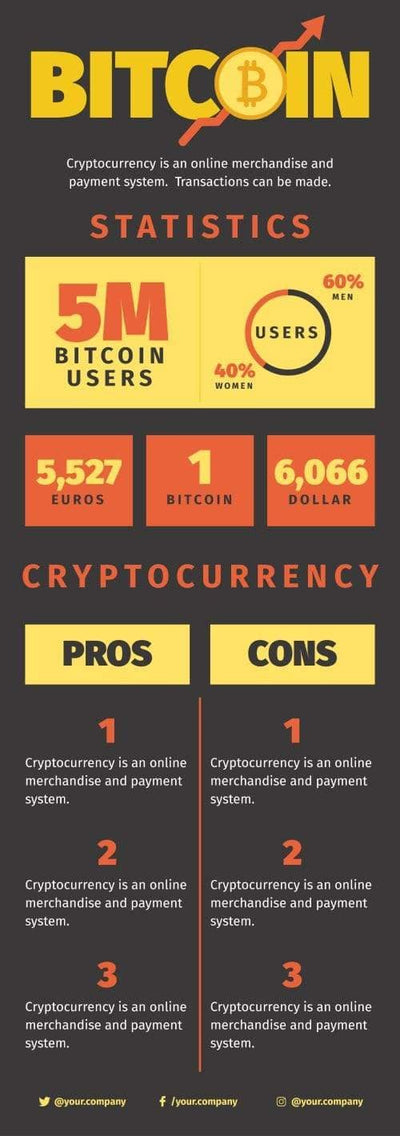 BITCOIN

Cryptocurrency is an online merchandise and payment system. Transactions can be made.

STATISTICS

5M BITCOIN USERS

60% MEN

USERS

40% WOMEN

5,527 EUROS

1 BITCOIN

6,066 DOLLAR

CRYPTOCURRENCY

PROS

1
Cryptocurrency is an online merchandise and payment system.

2
Cryptocurrency is an online merchandise and payment system.

3
Cryptocurrency is an online merchandise and payment system.

CONS

1
Cryptocurrency is an online merchandise and payment system.

2
Cryptocurrency is an online merchandise and payment system.

3
Cryptocurrency is an online merchandise and payment system.

@your.company /your.company @your.company