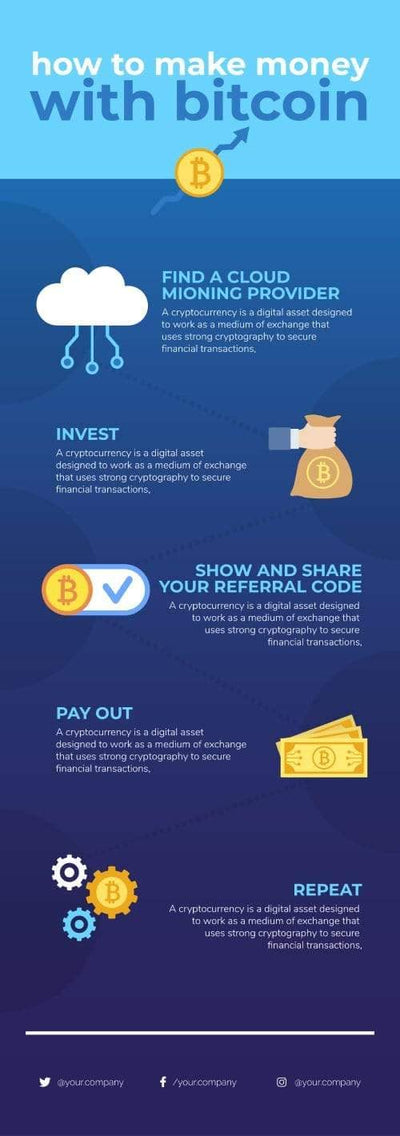 how to make money
with bitcoin

FIND A CLOUD MIONING PROVIDER
A cryptocurrency is a digital asset designed to work as a medium of exchange that uses strong cryptography to secure financial transactions,

INVEST
A cryptocurrency is a digital asset designed to work as a medium of exchange that uses strong cryptography to secure financial transactions,

SHOW AND SHARE YOUR REFERRAL CODE
A cryptocurrency is a digital asset designed to work as a medium of exchange that uses strong cryptography to secure financial transactions,

PAY OUT
A cryptocurrency is a digital asset designed to work as a medium of exchange that uses strong cryptography to secure financial transactions,

REPEAT
A cryptocurrency is a digital asset designed to work as a medium of exchange that uses strong cryptography to secure financial transactions,

@your.company /your.company @your.company