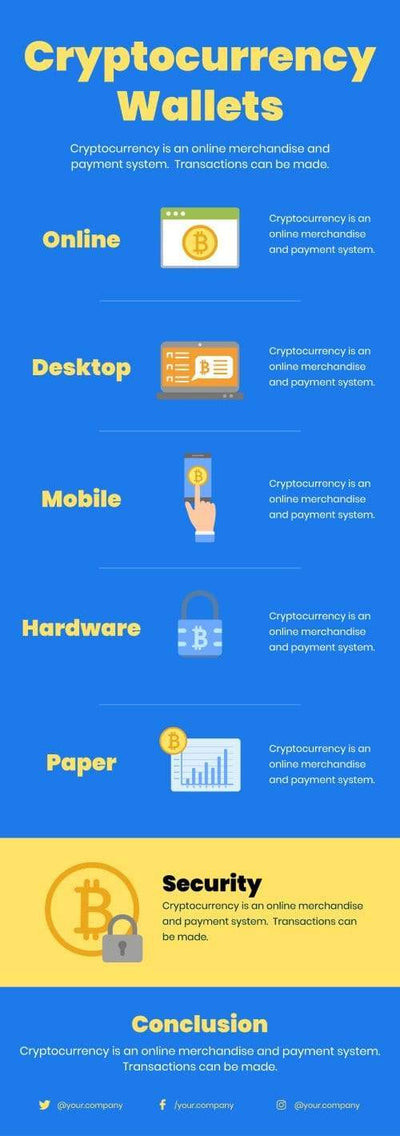 Cryptocurrency Wallets

Cryptocurrency is an online merchandise and payment system. Transactions can be made.

Online

Cryptocurrency is an online merchandise and payment system.

Desktop

Cryptocurrency is an online merchandise and payment system.

Mobile

Cryptocurrency is an online merchandise and payment system.

Hardware

Cryptocurrency is an online merchandise and payment system.

Paper

Cryptocurrency is an online merchandise and payment system.

Security

Cryptocurrency is an online merchandise and payment system. Transactions can be made.

Conclusion

Cryptocurrency is an online merchandise and payment system. Transactions can be made.

@your.company /your.company @your.company