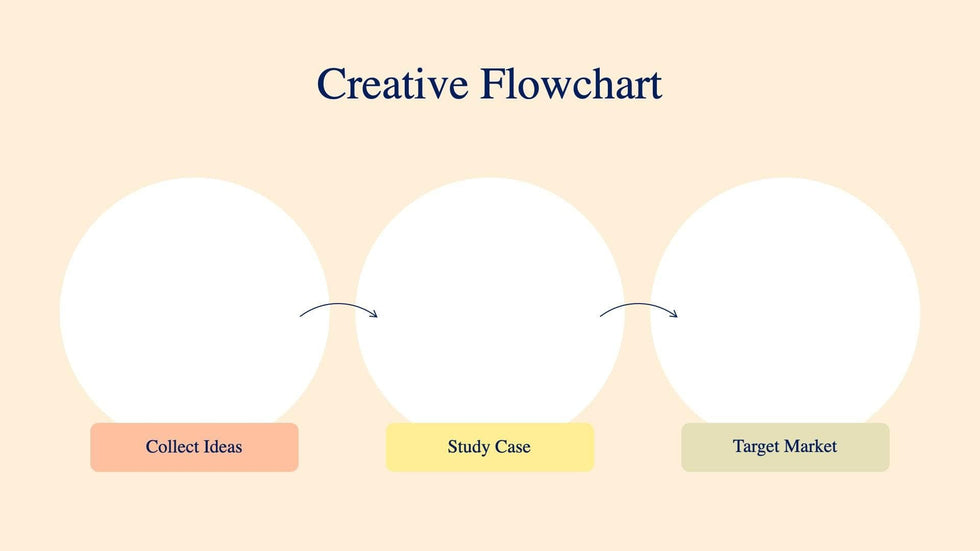 Creative Flowchart

Collect Ideas

Study Case

Target Market