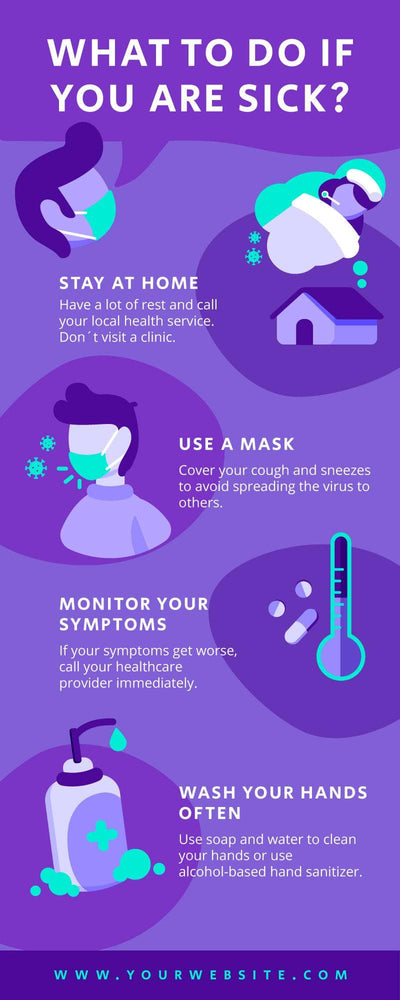 WHAT TO DO IF YOU ARE SICK?

STAY AT HOME
Have a lot of rest and call your local health service. Don´t visit a clinic.

USE A MASK
Cover your cough and sneezes to avoid spreading the virus to others.

MONITOR YOUR SYMPTOMS
If your symptoms get worse, call your healthcare provider immediately.

WASH YOUR HANDS OFTEN
Use soap and water to clean your hands or use alcohol-based hand sanitizer.

WWW.YOURWEBSITE.COM