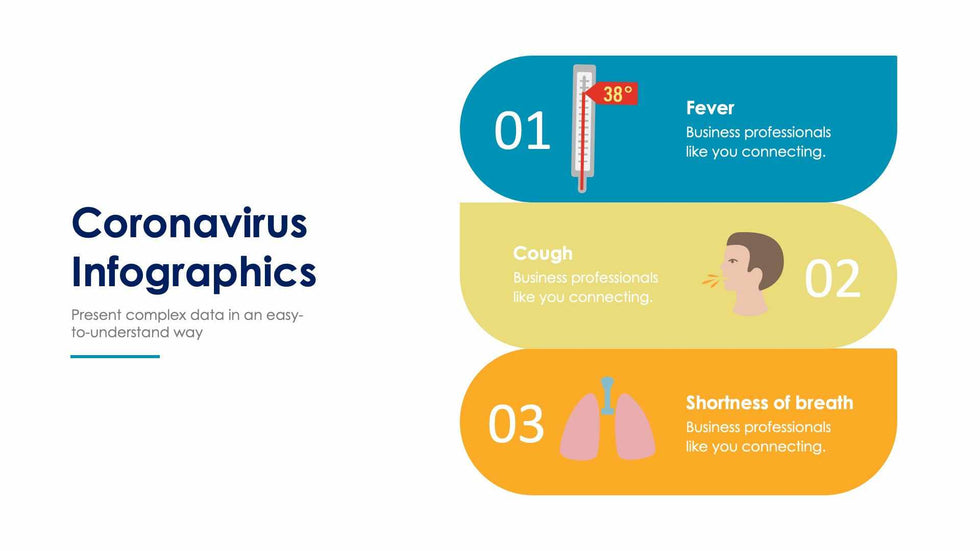 Coronavirus Infographics

Present complex data in an easy-to-understand way

01

38°

Fever

Business professionals like you connecting.

Cough

Business professionals like you connecting.

02

03

Shortness of breath

Business professionals like you connecting.