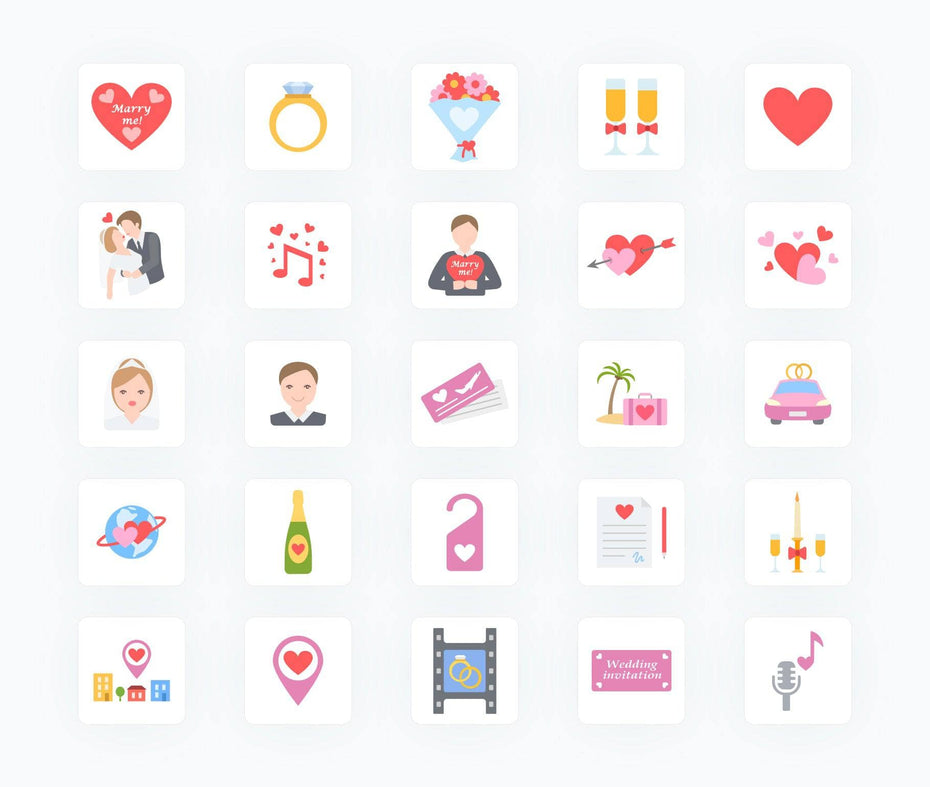 Marry me!

Marry me!

Wedding invitation