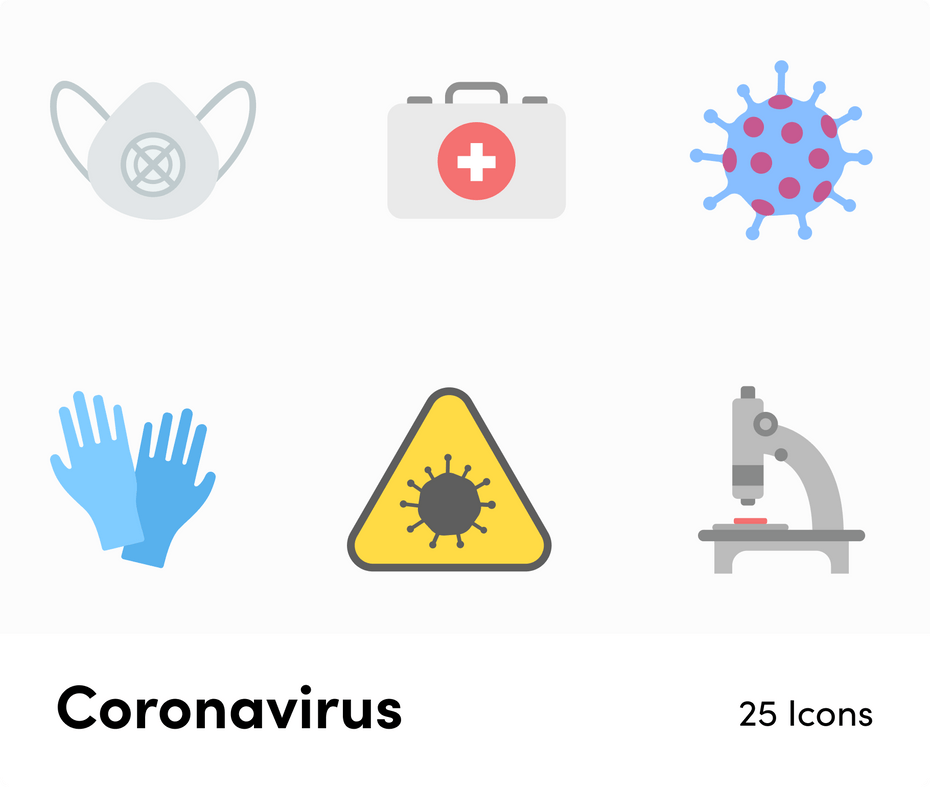 Coronavirus

25 Icons