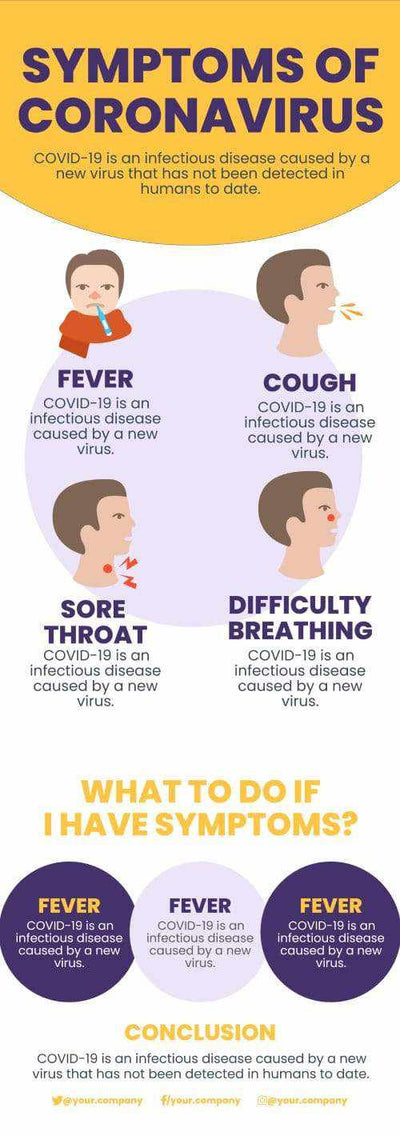 SYMPTOMS OF CORONAVIRUS

COVID-19 is an infectious disease caused by a new virus that has not been detected in humans to date.

FEVER
COVID-19 is an infectious disease caused by a new virus.

COUGH
COVID-19 is an infectious disease caused by a new virus.

SORE THROAT
COVID-19 is an infectious disease caused by a new virus.

DIFFICULTY BREATHING
COVID-19 is an infectious disease caused by a new virus.

WHAT TO DO IF I HAVE SYMPTOMS?

FEVER
COVID-19 is an infectious disease caused by a new virus.

FEVER
COVID-19 is an infectious disease caused by a new virus.

FEVER
COVID-19 is an infectious disease caused by a new virus.

CONCLUSION
COVID-19 is an infectious disease caused by a new virus that has not been detected in humans to date.

@your.company /your.company @your.company