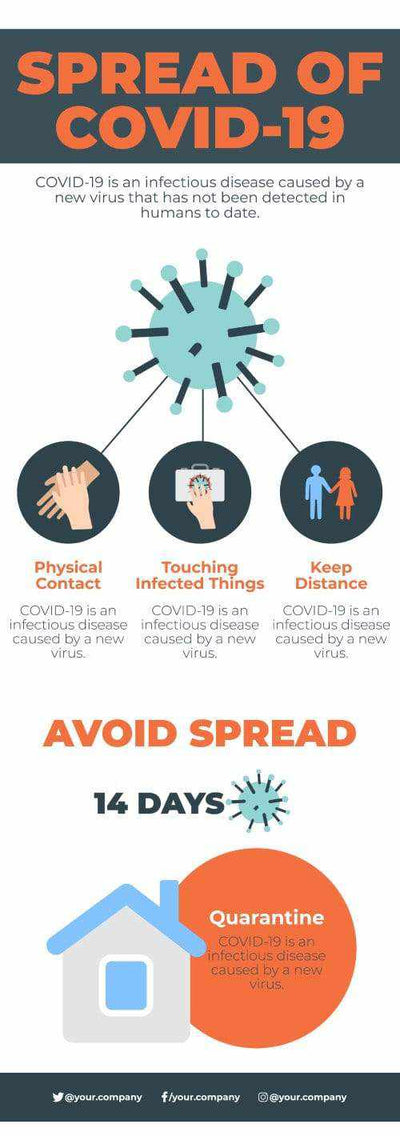 SPREAD OF COVID-19

COVID-19 is an infectious disease caused by a new virus that has not been detected in humans to date.

Physical Contact
COVID-19 is an infectious disease caused by a new virus.

Touching Infected Things
COVID-19 is an infectious disease caused by a new virus.

Keep Distance
COVID-19 is an infectious disease caused by a new virus.

AVOID SPREAD

14 DAYS

Quarantine
COVID-19 is an infectious disease caused by a new virus.

@your.company /your.company @your.company