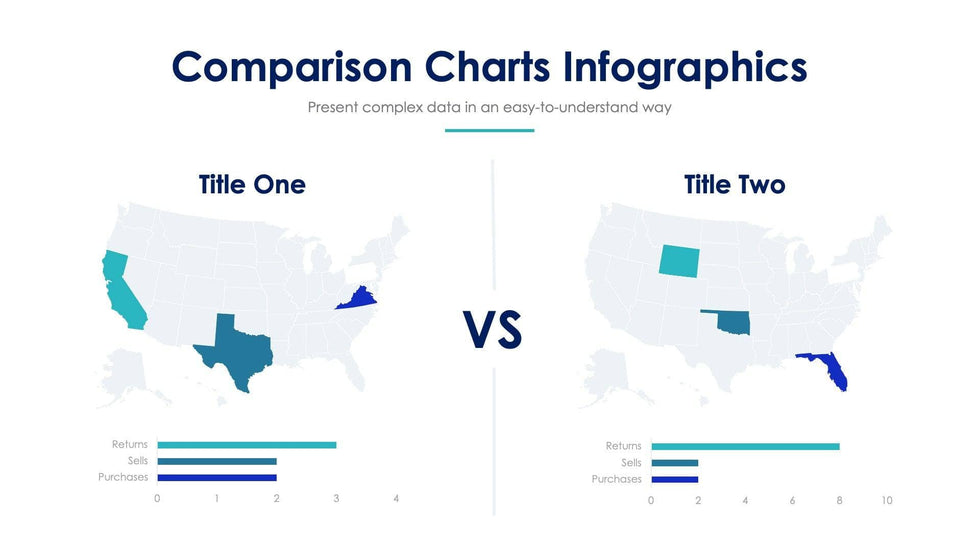 Comparison Charts Infographics

Present complex data in an easy-to-understand way

Title One

Returns
Sells
Purchases

0 1 2 3 4

VS

Title Two

Returns
Sells
Purchases

0 2 4 6 8 10