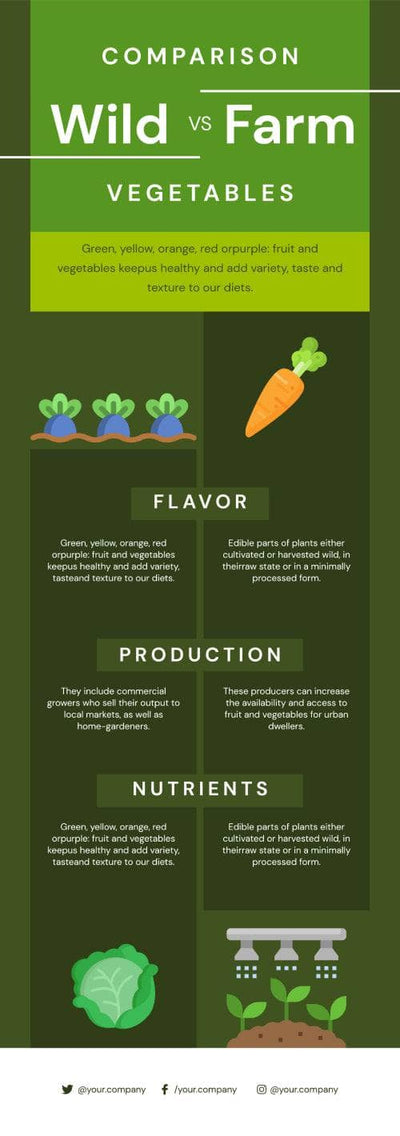 COMPARISON

Wild VS Farm

VEGETABLES

Green, yellow, orange, red orpurple: fruit and vegetables keepus healthy and add variety, taste and texture to our diets.

FLAVOR

Green, yellow, orange, red orpurple: fruit and vegetables keepus healthy and add variety, tasteand texture to our diets.

Edible parts of plants either cultivated or harvested wild, in theirraw state or in a minimally processed form.

PRODUCTION

They include commercial growers who sell their output to local markets, as well as home-gardeners.

These producers can increase the availability and access to fruit and vegetables for urban dwellers.

NUTRIENTS

Green, yellow, orange, red orpurple: fruit and vegetables keepus healthy and add variety, tasteand texture to our diets.

Edible parts of plants either cultivated or harvested wild, in theirraw state or in a minimally processed form.

@your.company /your.company @your.company