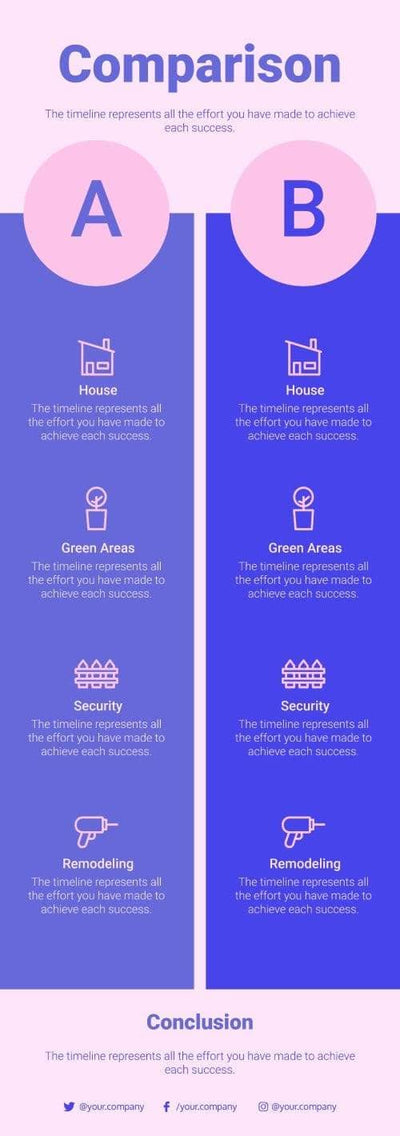 Comparison

The timeline represents all the effort you have made to achieve each success.

A

House
The timeline represents all the effort you have made to achieve each success.

Green Areas
The timeline represents all the effort you have made to achieve each success.

Security
The timeline represents all the effort you have made to achieve each success.

Remodeling
The timeline represents all the effort you have made to achieve each success.

B

House
The timeline represents all the effort you have made to achieve each success.

Green Areas
The timeline represents all the effort you have made to achieve each success.

Security
The timeline represents all the effort you have made to achieve each success.

Remodeling
The timeline represents all the effort you have made to achieve each success.

Conclusion

The timeline represents all the effort you have made to achieve each success.

@your.company /your.company @your.company