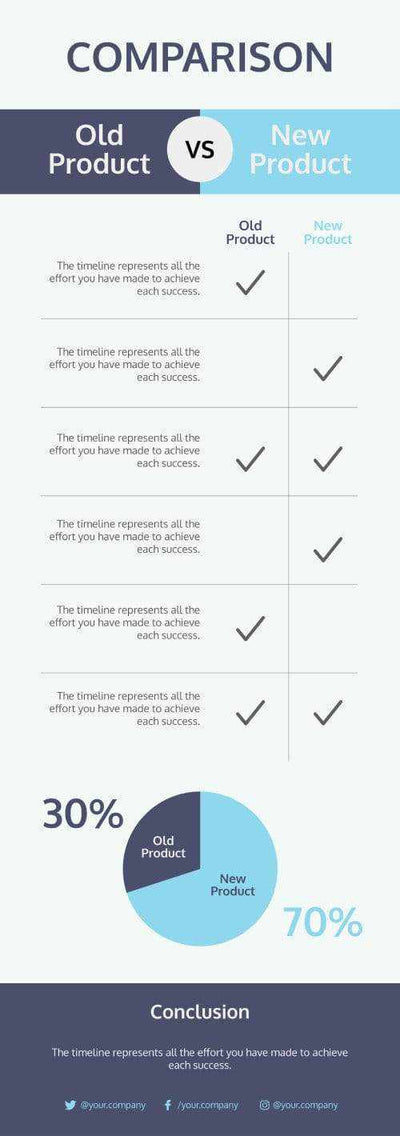 COMPARISON

Old Product VS New Product

| | Old Product | New Product |
|---|---|---|
| The timeline represents all the effort you have made to achieve each success. | ✓ | |
| The timeline represents all the effort you have made to achieve each success. | | ✓ |
| The timeline represents all the effort you have made to achieve each success. | ✓ | ✓ |
| The timeline represents all the effort you have made to achieve each success. | | ✓ |
| The timeline represents all the effort you have made to achieve each success. | ✓ | |
| The timeline represents all the effort you have made to achieve each success. | ✓ | ✓ |

30%

Old Product

New Product

70%

Conclusion

The timeline represents all the effort you have made to achieve each success.

@your.company /your.company @your.company